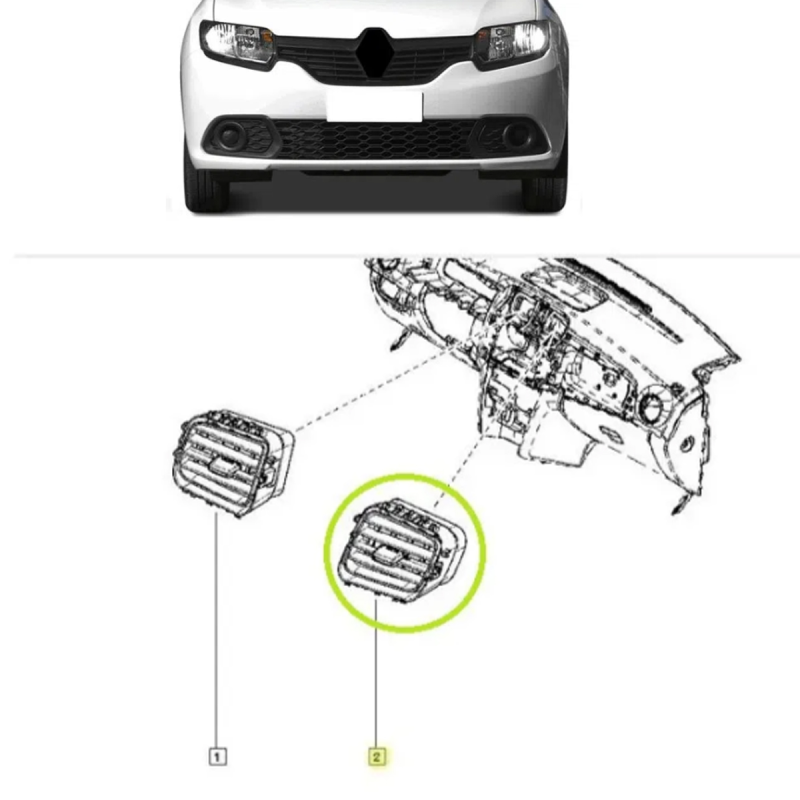 1

2